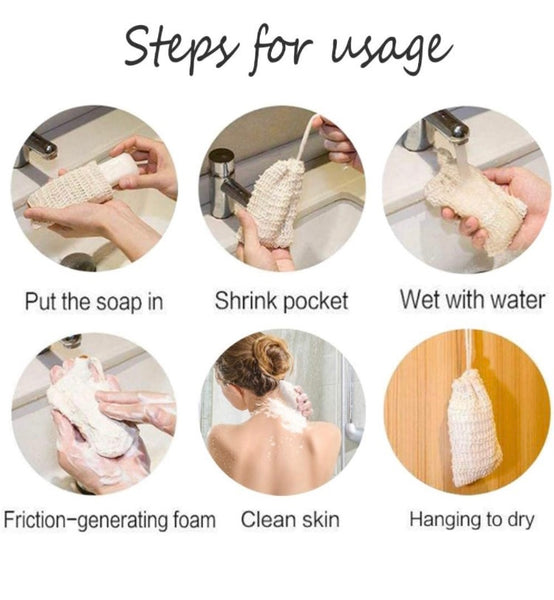 Steps for usage

Put the soap in

Shrink pocket

Wet with water

Friction-generating foam

Clean skin

Hanging to dry